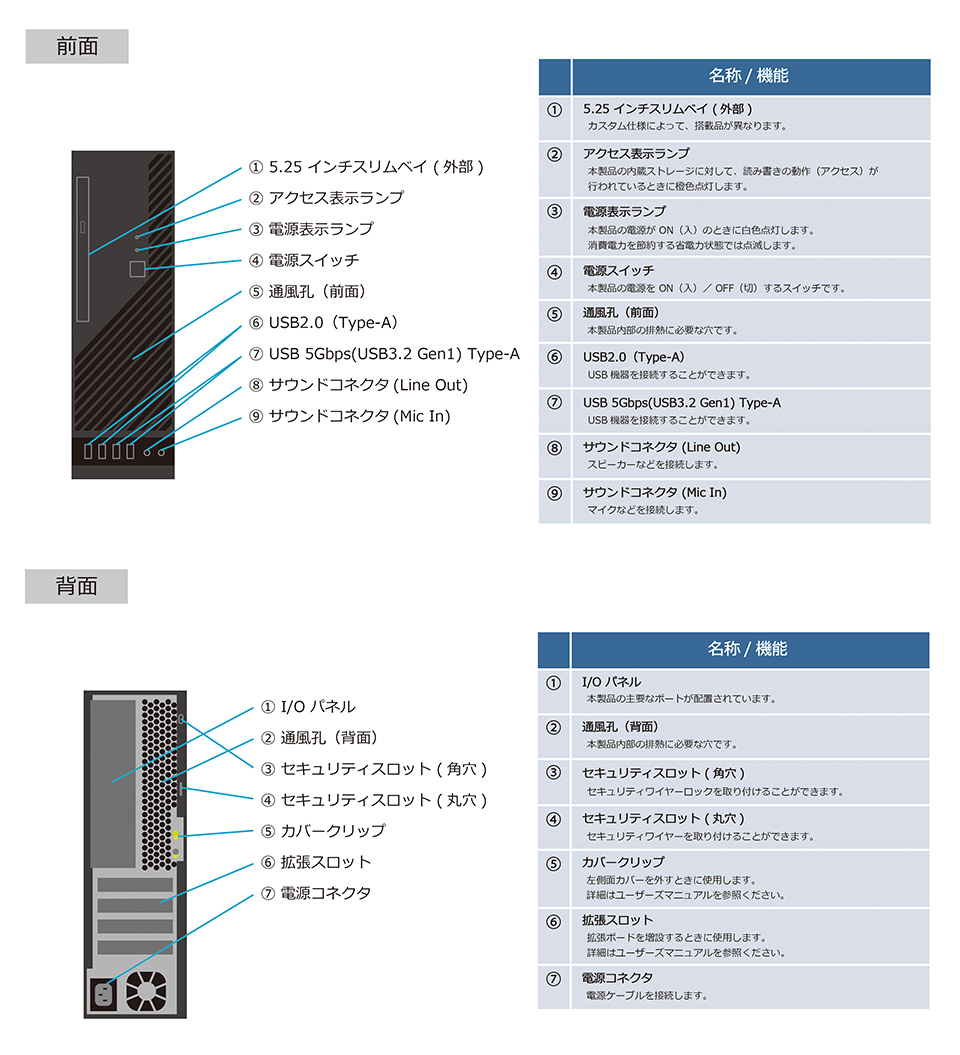 前面

① 5.25 インチスリムベイ ( 外部 )
② アクセス表示ランプ
③ 電源表示ランプ
④ 電源スイッチ
⑤ 通風孔（前面）
⑥ USB2.0（Type-A）
⑦ USB 5Gbps(USB3.2 Gen1) Type-A
⑧ サウンドコネクタ (Line Out)
⑨ サウンドコネクタ (Mic In)

| | 名称 / 機能 |
|---|---|
| ① | 5.25 インチスリムベイ ( 外部 ) カスタム仕様によって、搭載品が異なります。 |
| ② | アクセス表示ランプ 本製品の内蔵ストレージに対して、読み書きの動作（アクセス）が行われているときに橙色点灯します。 |
| ③ | 電源表示ランプ 本製品の電源が ON（入）のときに白色点灯します。消費電力を節約する省電力状態では点滅します。 |
| ④ | 電源スイッチ 本製品の電源を ON（入）／ OFF（切）するスイッチです。 |
| ⑤ | 通風孔（前面） 本製品内部の排熱に必要な穴です。 |
| ⑥ | USB2.0（Type-A） USB 機器を接続することができます。 |
| ⑦ | USB 5Gbps(USB3.2 Gen1) Type-A USB 機器を接続することができます。 |
| ⑧ | サウンドコネクタ (Line Out) スピーカーなどを接続します。 |
| ⑨ | サウンドコネクタ (Mic In) マイクなどを接続します。 |

背面

① I/O パネル
② 通風孔（背面）
③ セキュリティスロット ( 角穴 )
④ セキュリティスロット ( 丸穴 )
⑤ カバークリップ
⑥ 拡張スロット
⑦ 電源コネクタ

| | 名称 / 機能 |
|---|---|
| ① | I/O パネル 本製品の主要なポートが配置されています。 |
| ② | 通風孔（背面） 本製品内部の排熱に必要な穴です。 |
| ③ | セキュリティスロット ( 角穴 ) セキュリティワイヤーロックを取り付けることができます。 |
| ④ | セキュリティスロット ( 丸穴 ) セキュリティワイヤーを取り付けることができます。 |
| ⑤ | カバークリップ 左側面カバーを外すときに使用します。詳細はユーザーズマニュアルを参照ください。 |
| ⑥ | 拡張スロット 拡張ボードを増設するときに使用します。詳細はユーザーズマニュアルを参照ください。 |
| ⑦ | 電源コネクタ 電源ケーブルを接続します。 |